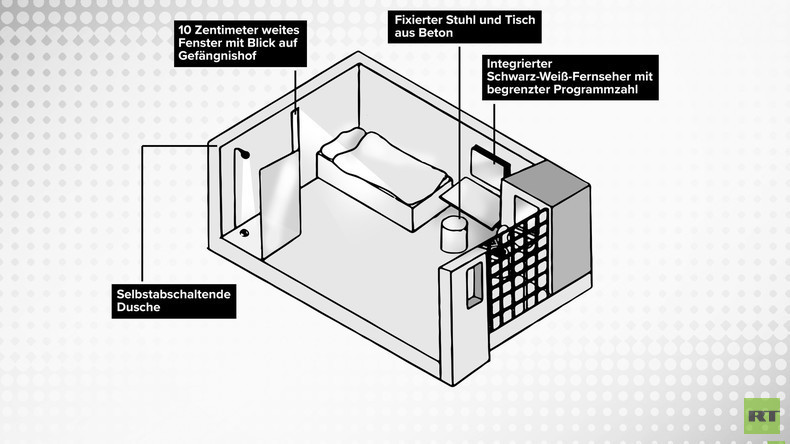 10 Zentimeter weites Fenster mit Blick auf Gefängnishof

Fixierter Stuhl und Tisch aus Beton

Integrierter Schwarz-Weiß-Fernseher mit begrenzter Programmzahl

Selbstabschaltende Dusche

RT